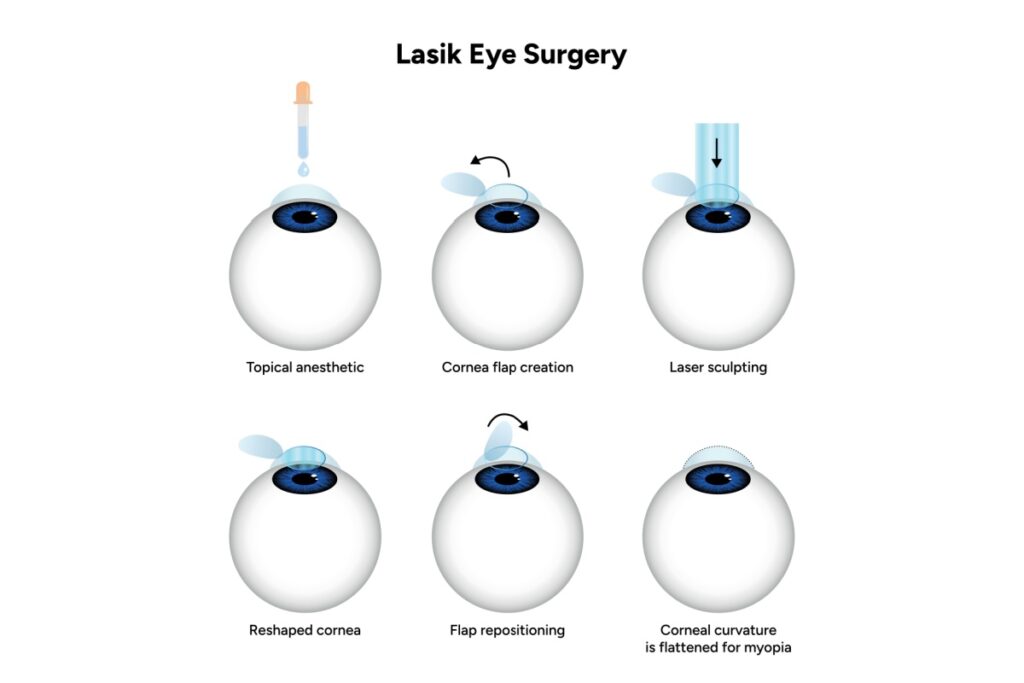 Lasik Eye Surgery

Topical anesthetic

Cornea flap creation

Laser sculpting

Reshaped cornea

Flap repositioning

Corneal curvature is flattened for myopia